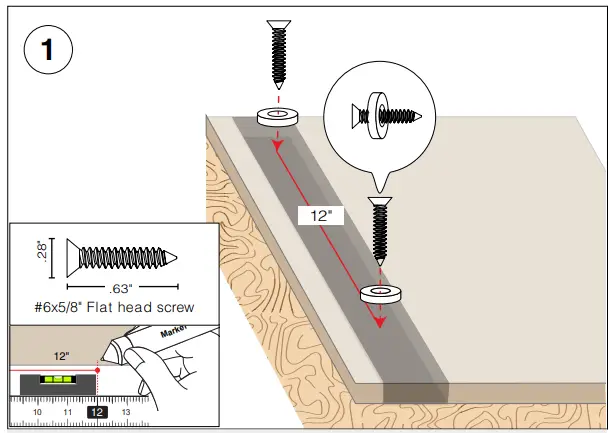 1

12"

.28"

.63"

#6x5/8" Flat head screw

Marker

12"

10 11 12 13