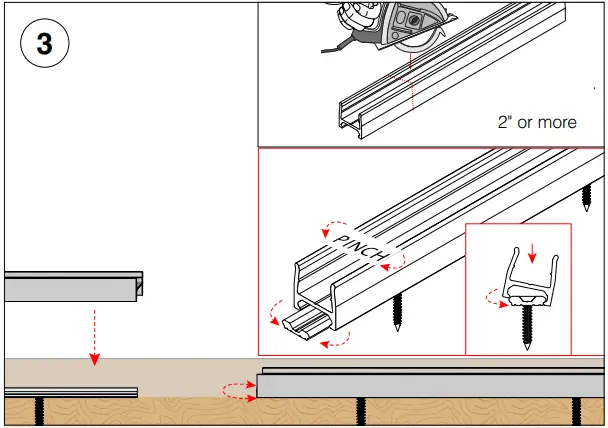 3

2" or more

PINCH