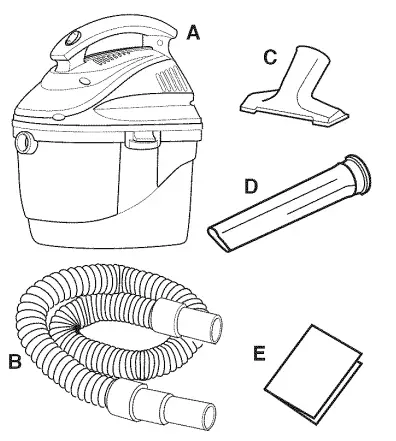 A

C

D

B

E