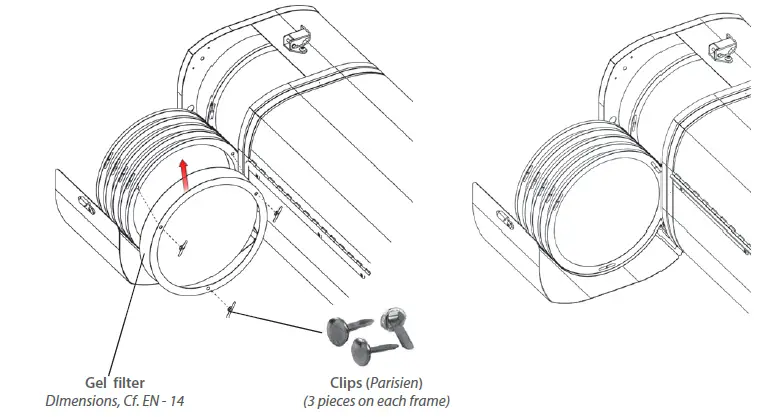 Gel filter
DImensions, Cf. EN - 14

Clips (Parisien)
(3 pieces on each frame)