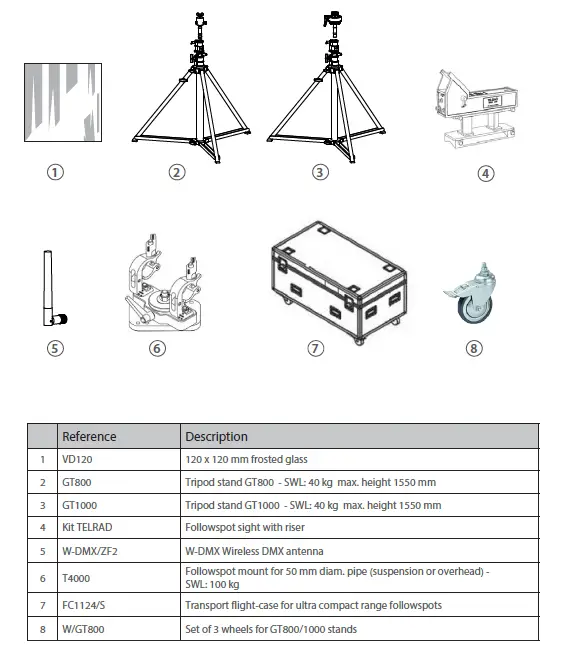 ①
②
③
④
⑤
⑥
⑦
⑧

| | Reference | Description |
|---|---|---|
| 1 | VD120 | 120 x 120 mm frosted glass |
| 2 | GT800 | Tripod stand GT800 - SWL: 40 kg max. height 1550 mm |
| 3 | GT1000 | Tripod stand GT1000 - SWL: 40 kg max. height 1550 mm |
| 4 | Kit TELRAD | Followspot sight with riser |
| 5 | W-DMX/ZF2 | W-DMX Wireless DMX antenna |
| 6 | T4000 | Followspot mount for 50 mm diam. pipe (suspension or overhead) - SWL: 100 kg |
| 7 | FC1124/S | Transport flight-case for ultra compact range followspots |
| 8 | W/GT800 | Set of 3 wheels for GT800/1000 stands |