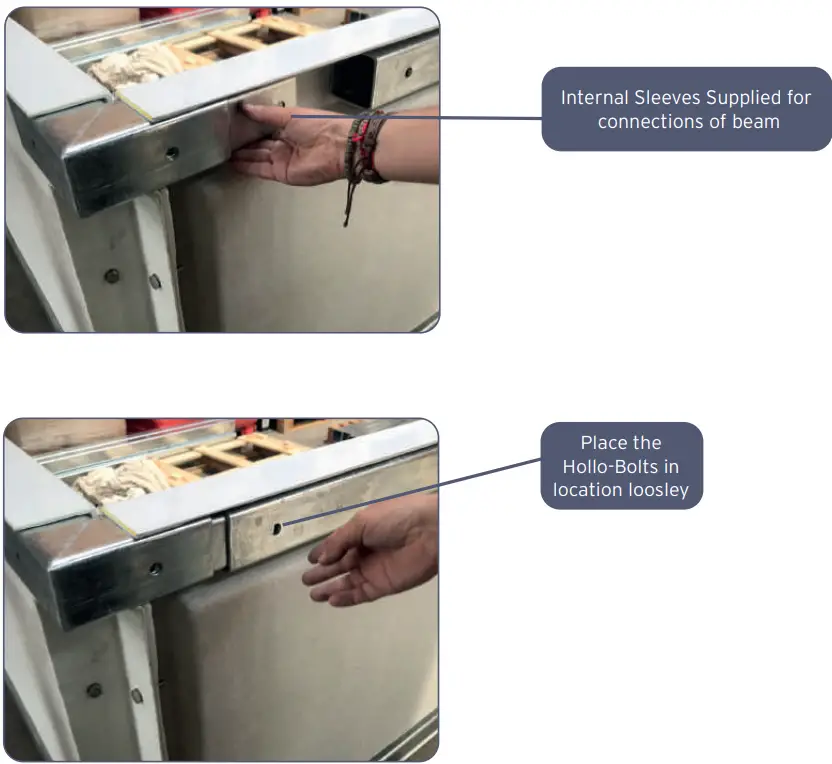 Internal Sleeves Supplied for connections of beam

Place the Hollo-Bolts in location loosley