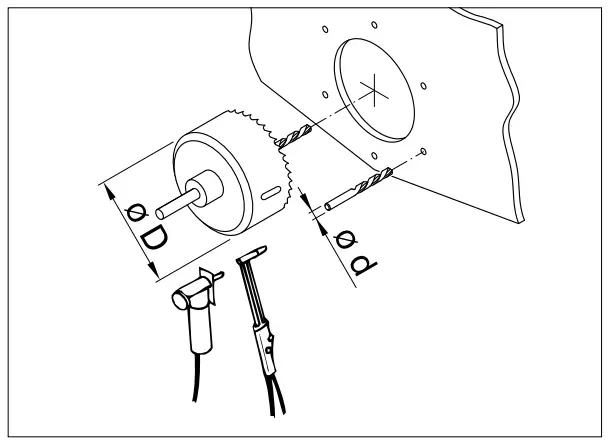 ø D
ø d