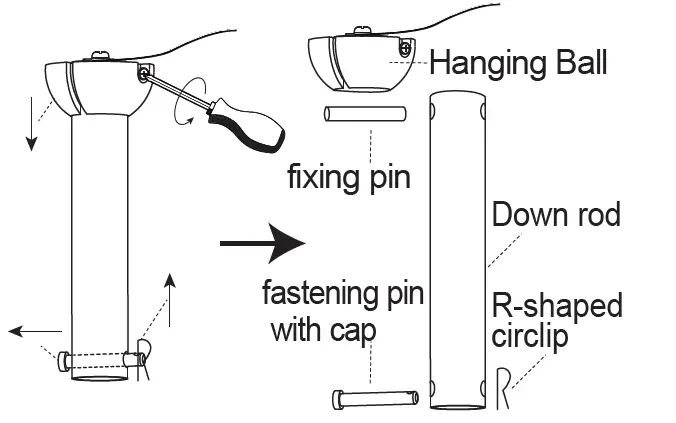 Hanging Ball

fixing pin

Down rod

fastening pin with cap

R-shaped circlip