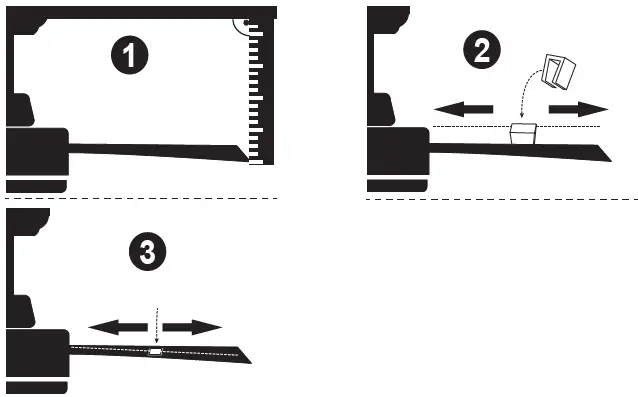 1

2

3