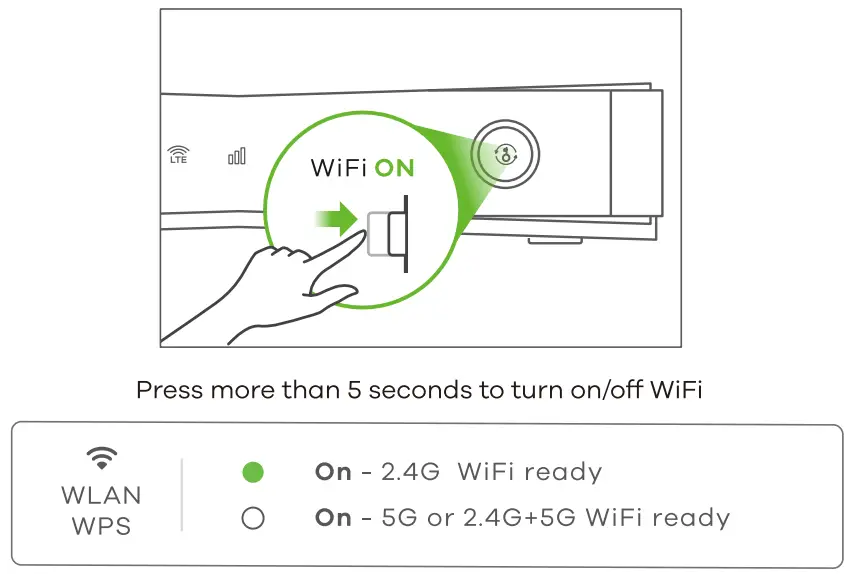 LTE

WiFi ON

Press more than 5 seconds to turn on/off WiFi

WLAN
WPS

On - 2.4G WiFi ready
On - 5G or 2.4G+5G WiFi ready