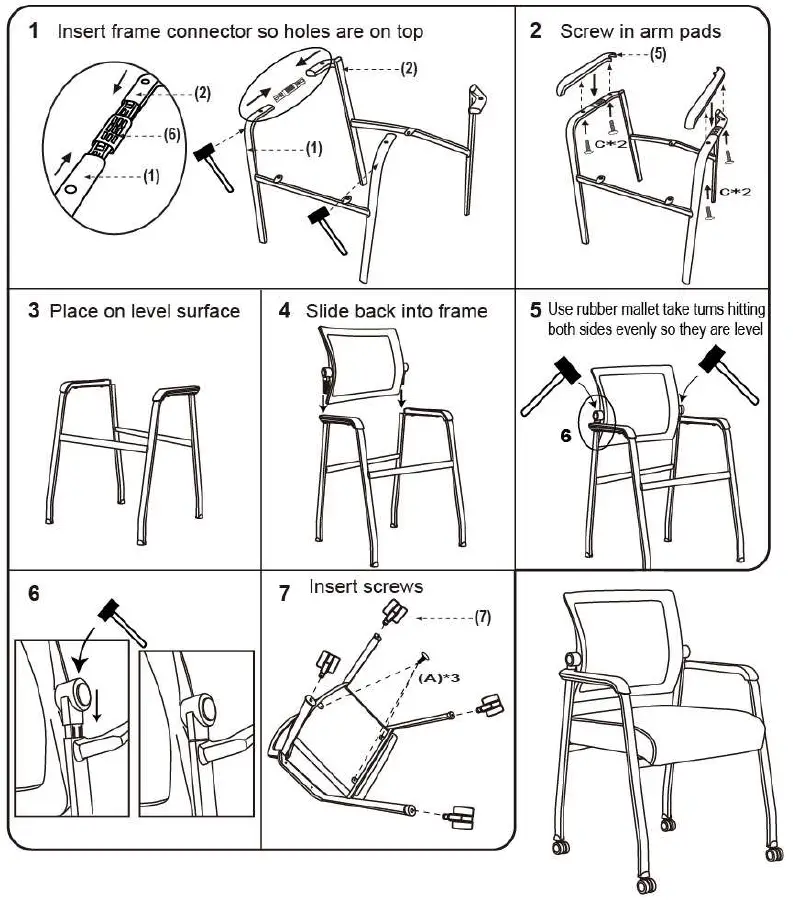 1 Insert frame connector so holes are on top

(2)

(6)

(1)

(2)

(1)

2 Screw in arm pads

(5)

C*2

C*2

3 Place on level surface

4 Slide back into frame

5 Use rubber mallet take turns hitting both sides evenly so they are level

6

6

7 Insert screws

(7)

(A)*3