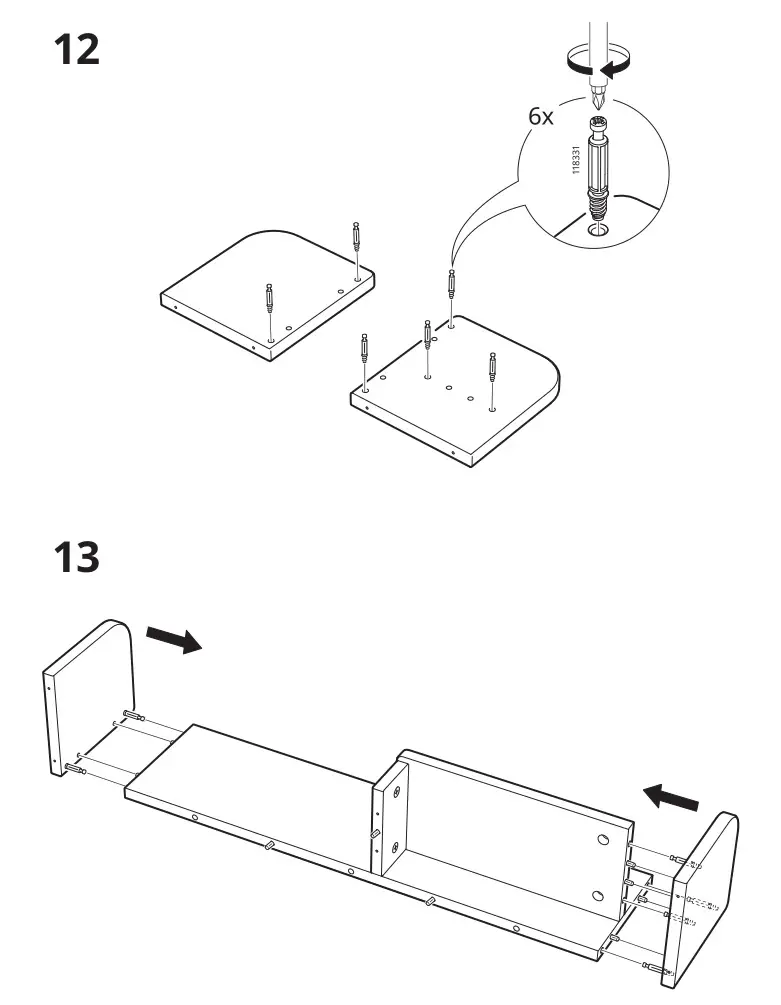 12

6x

118331

13