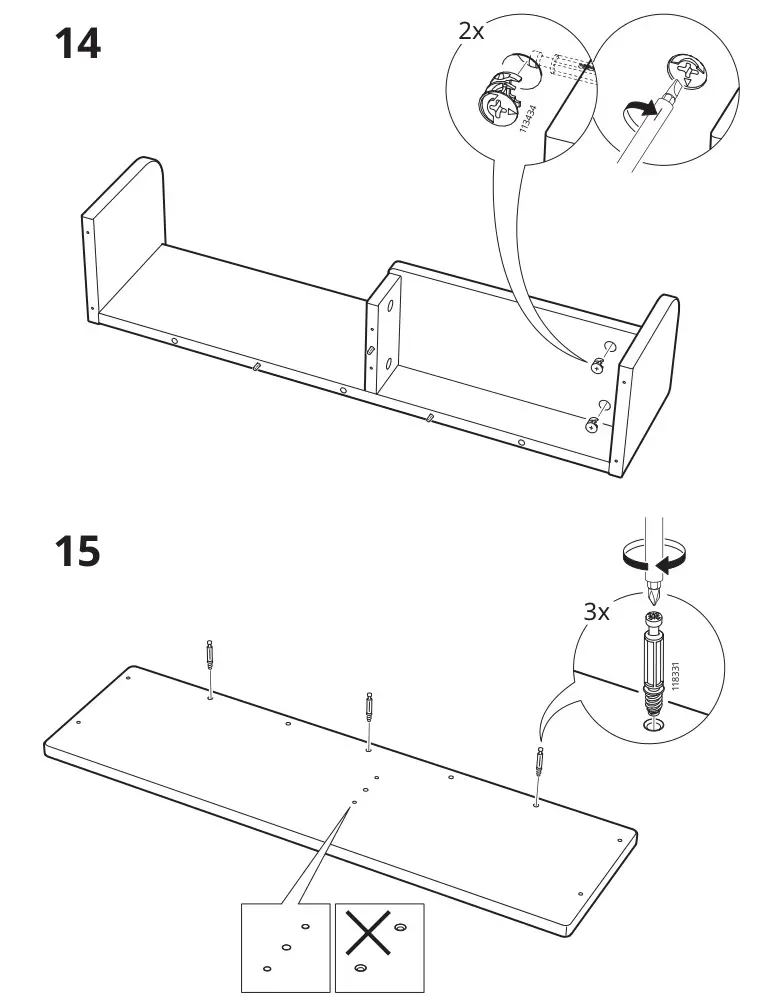 14

2x

113434

15

3x

118331