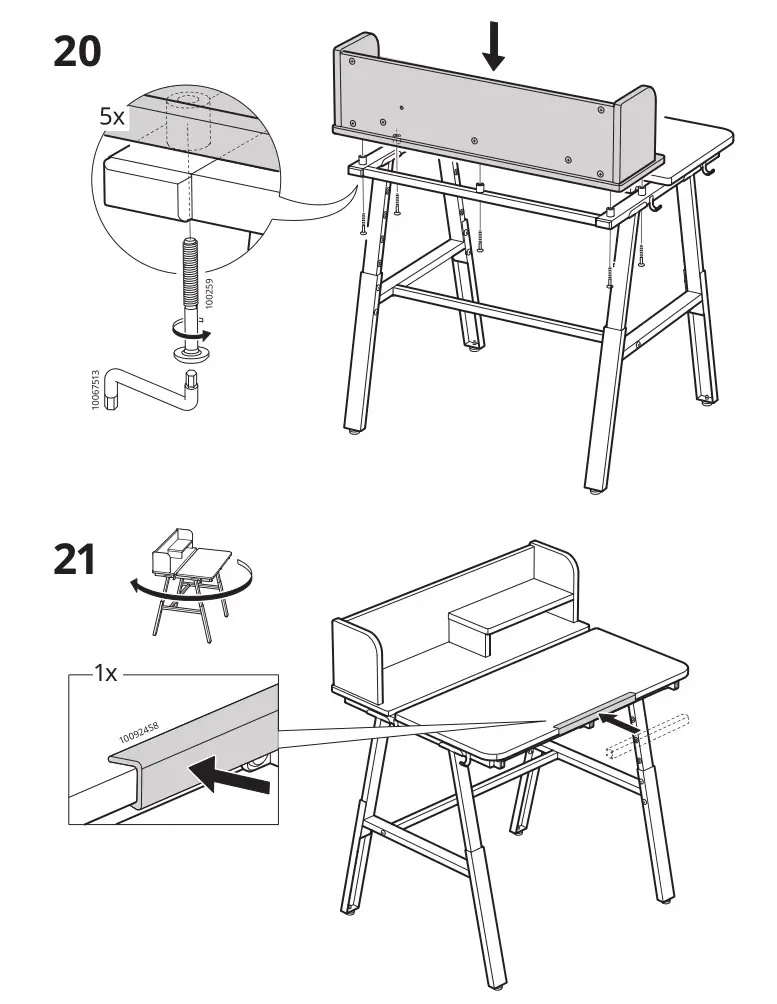 20

5x

100259

10067513

21

1x

10092458