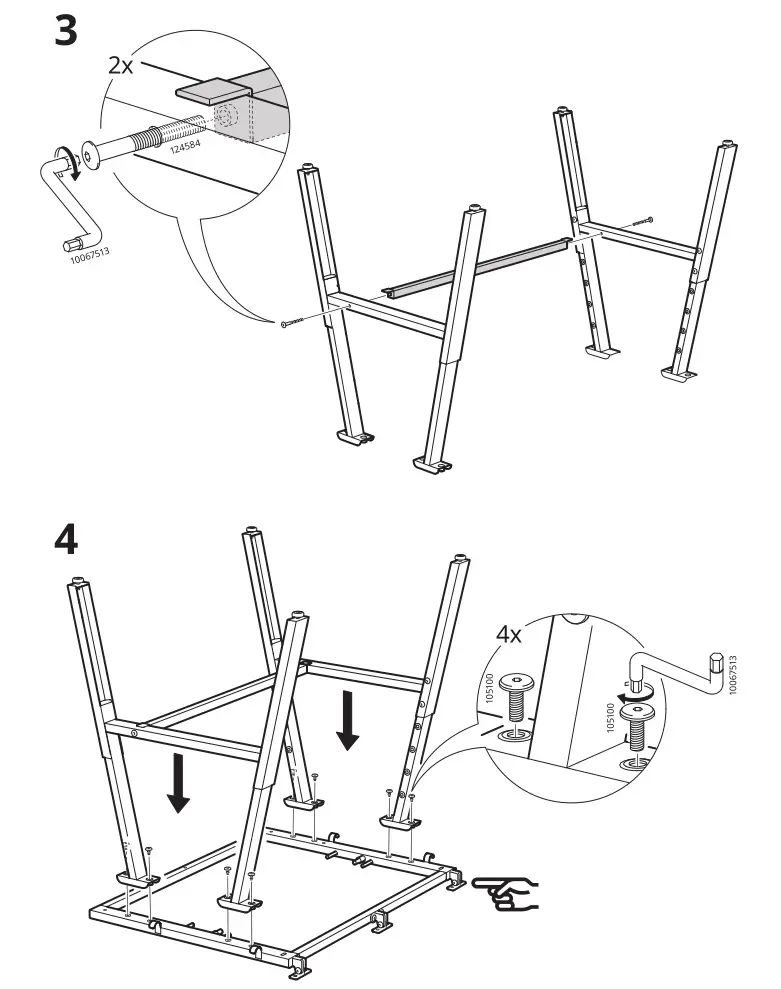 3

2x

124584

10067513

4

4x

105100

105100

10067513