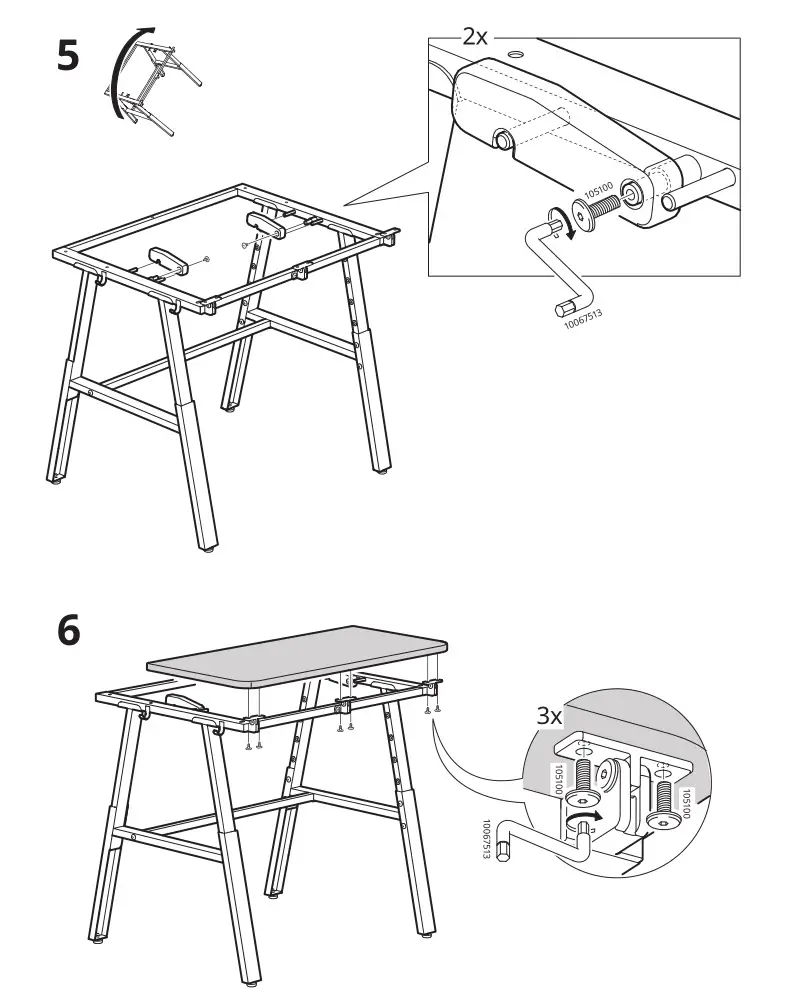 5

2x

105100

10067513

6

3x

105100

105100

10067513