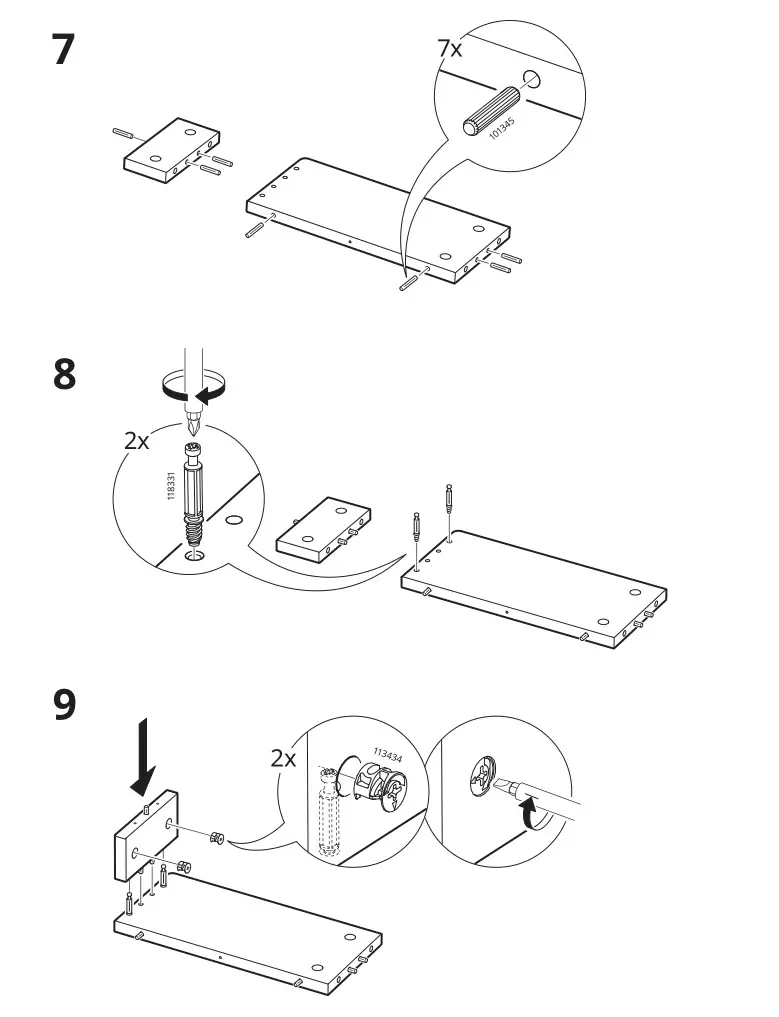 7

7x

101345

8

2x

118331

9

2x

113434