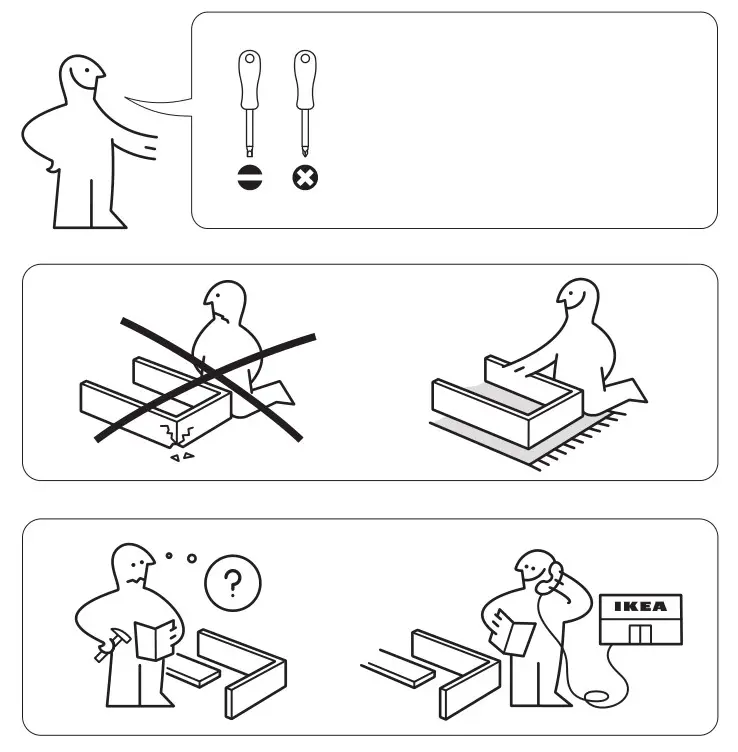 ?

IKEA