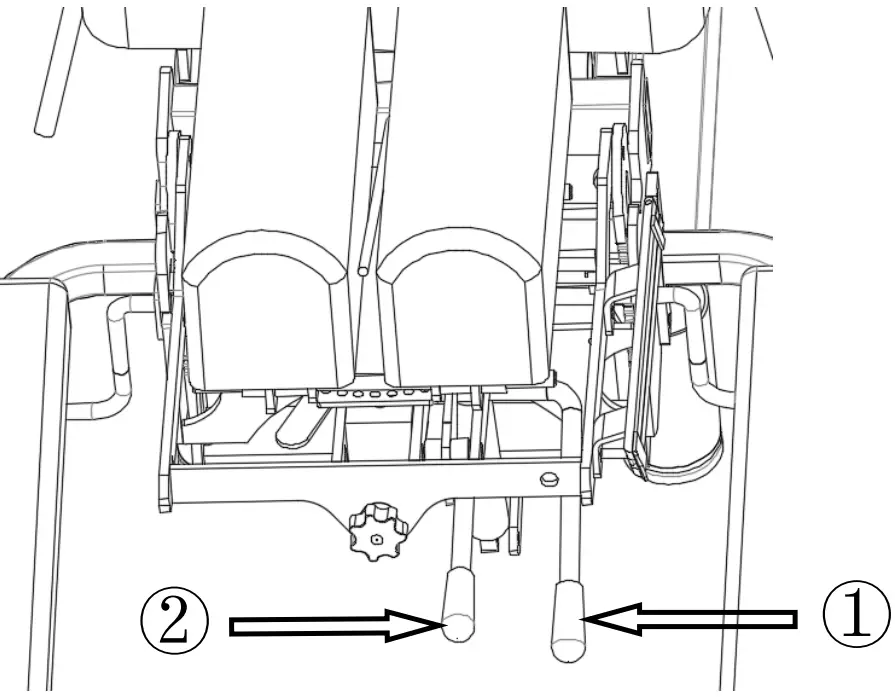 ②

①