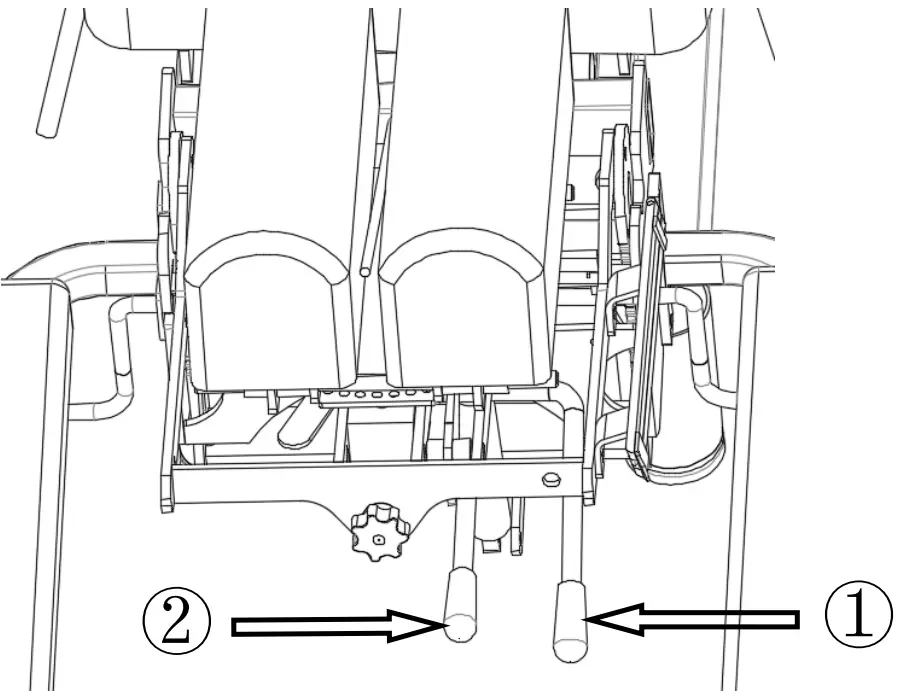 ②
①