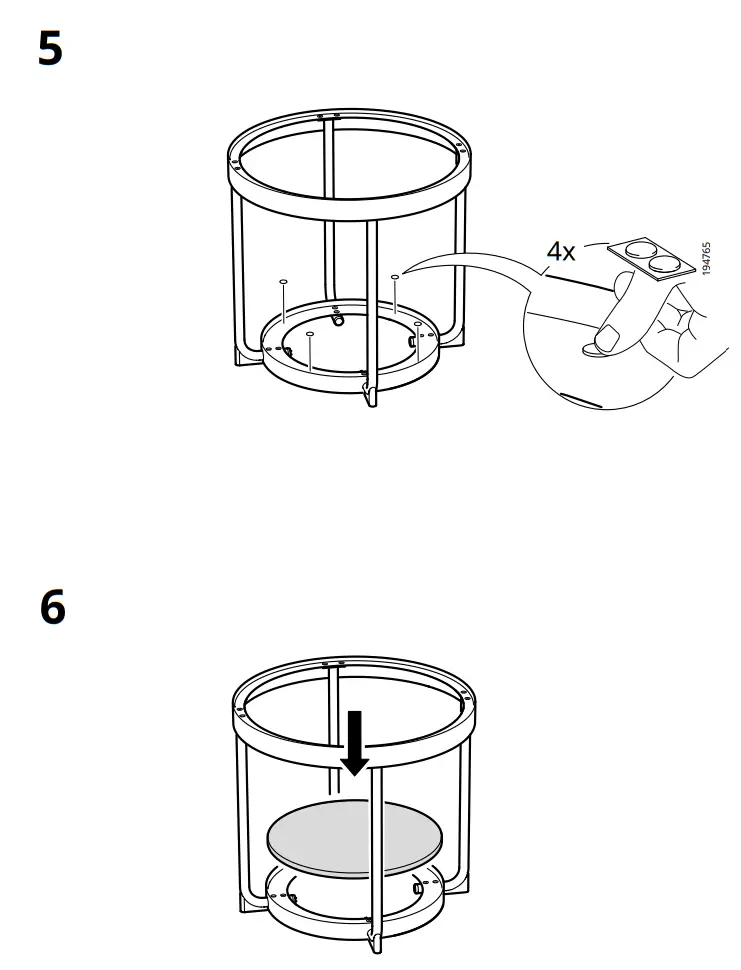 5

4x

194765

6