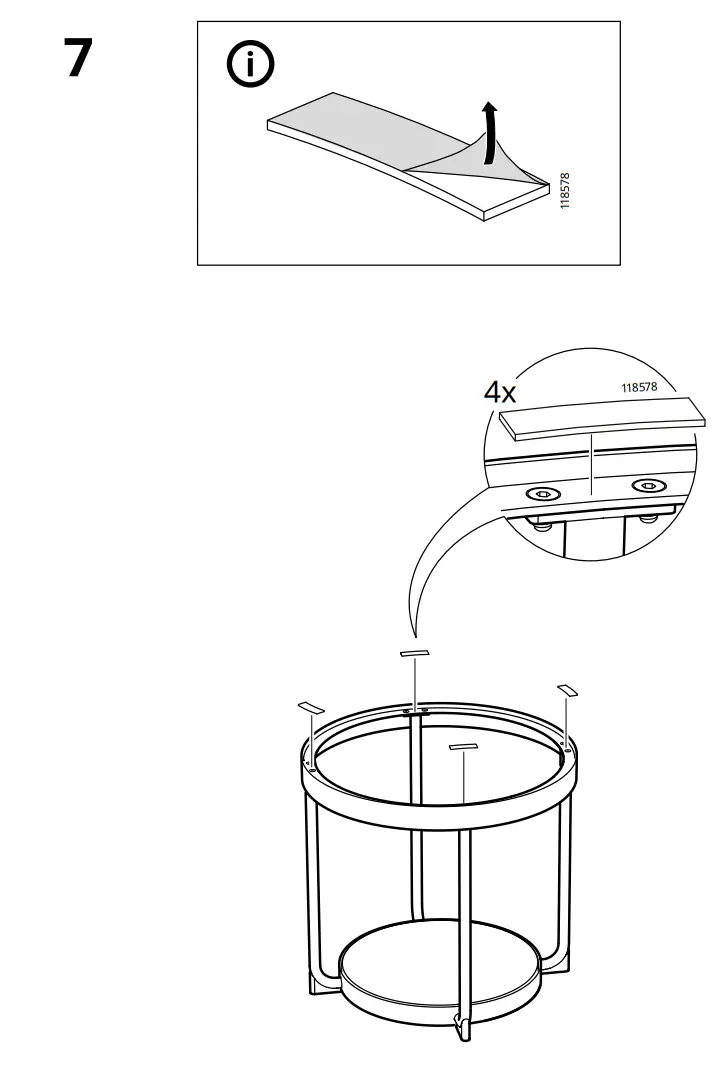 7

118578

4x

118578