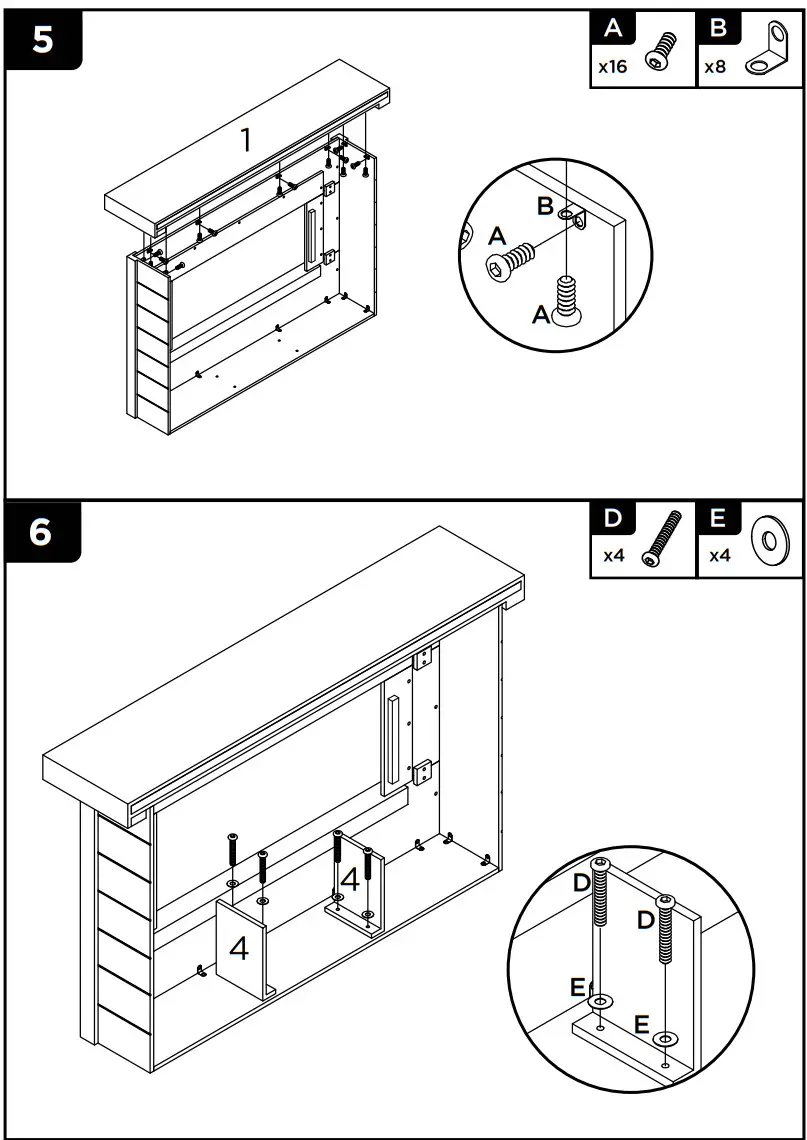 5

A
x16

B
x8

1

B
A
A

6

D
x4

E
x4

4
4

D
D
E
E