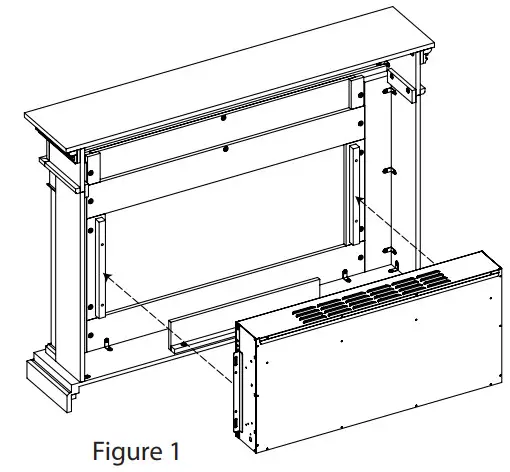 Figure 1