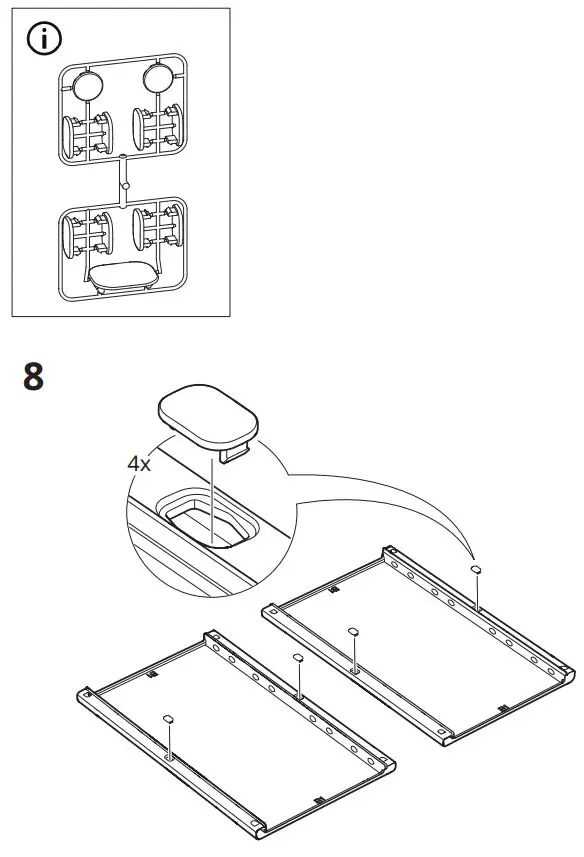 i

8

4x