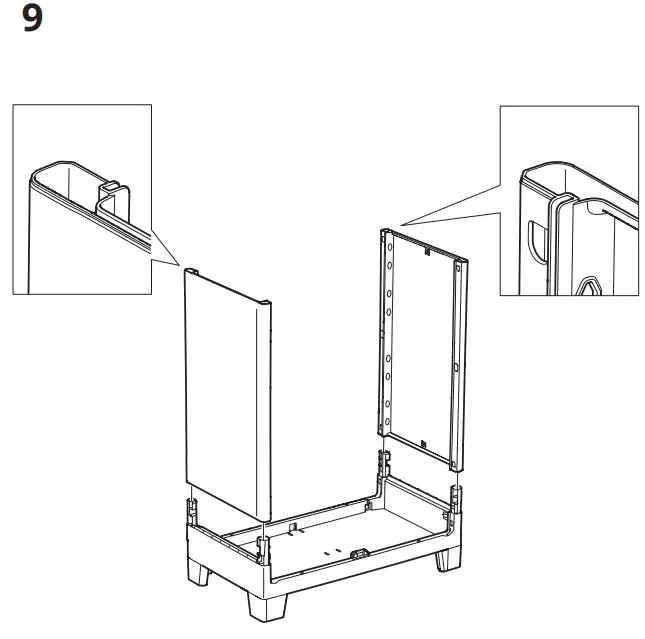 9