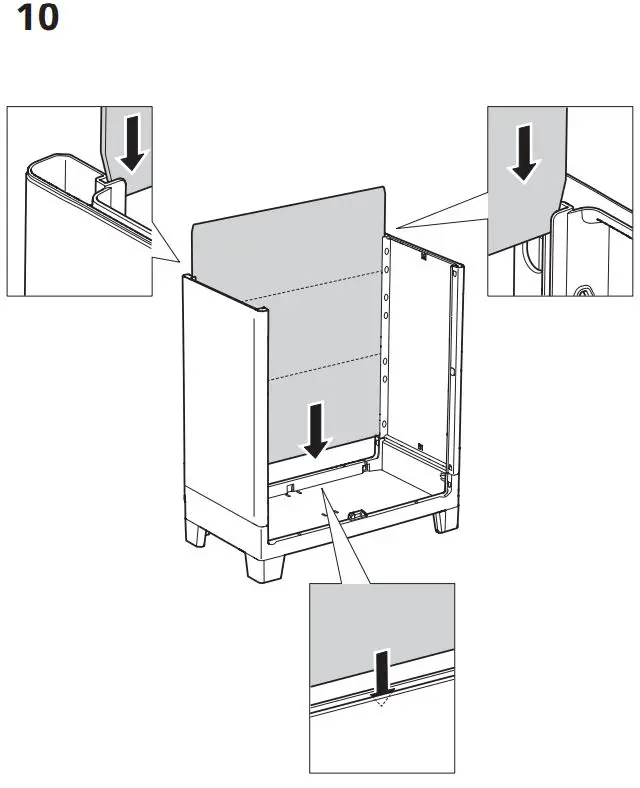 10