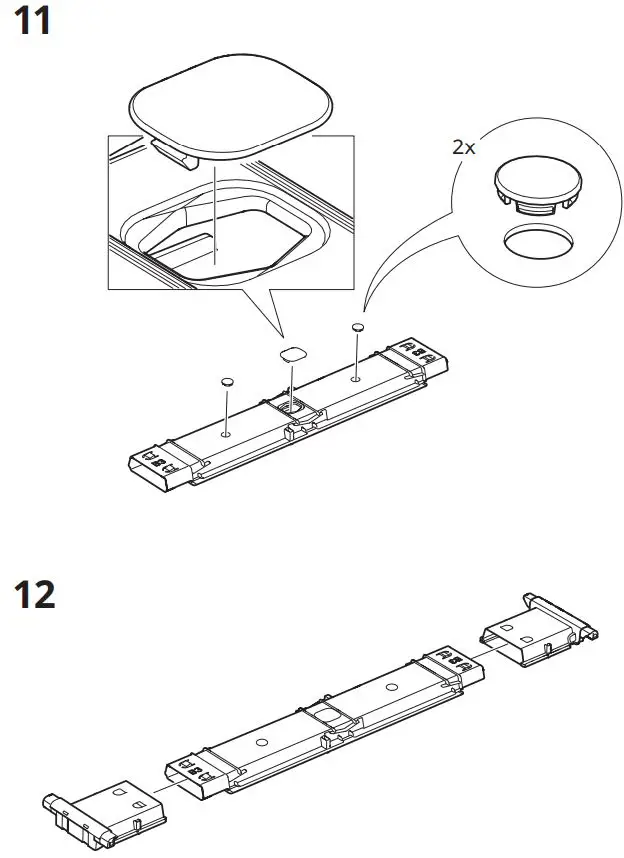 11

2x

12