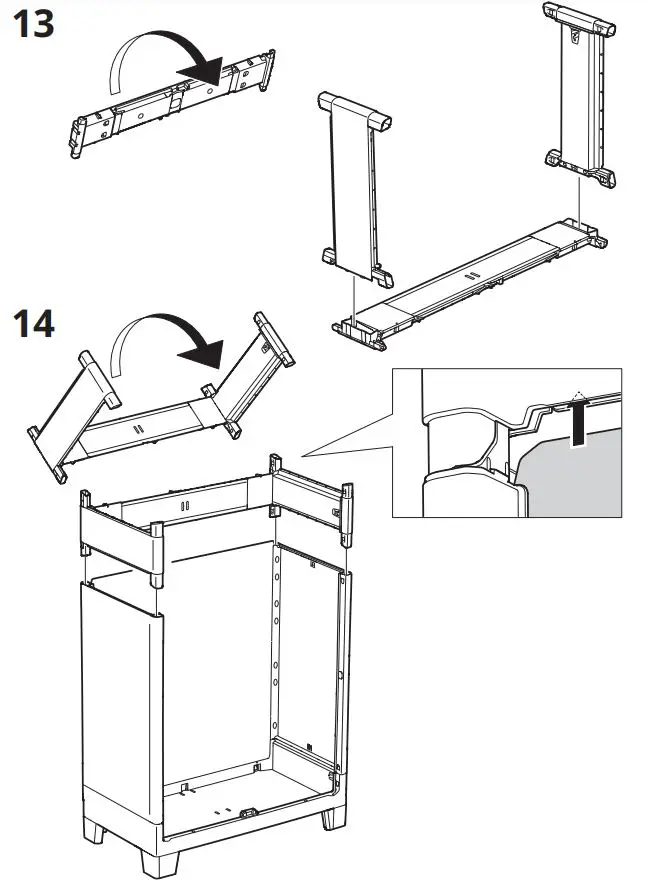 13

14