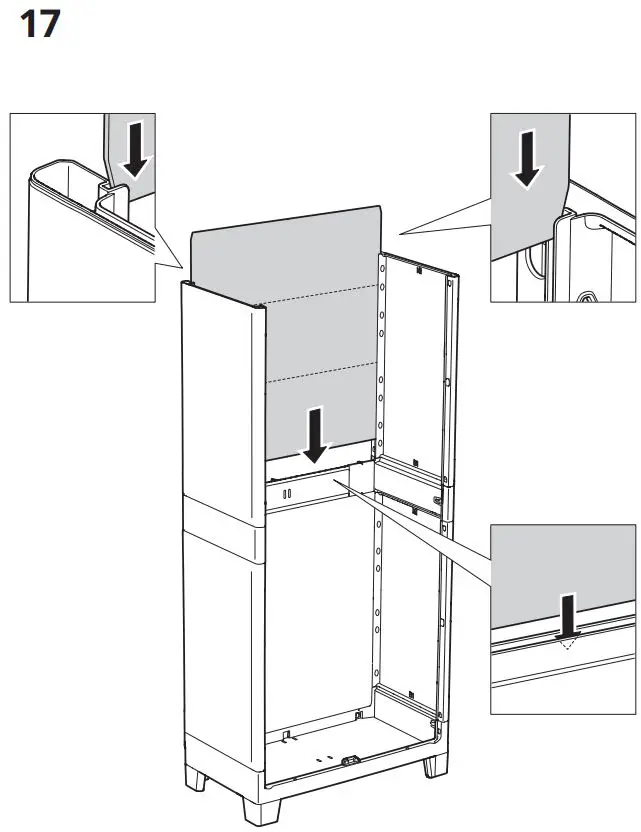 17