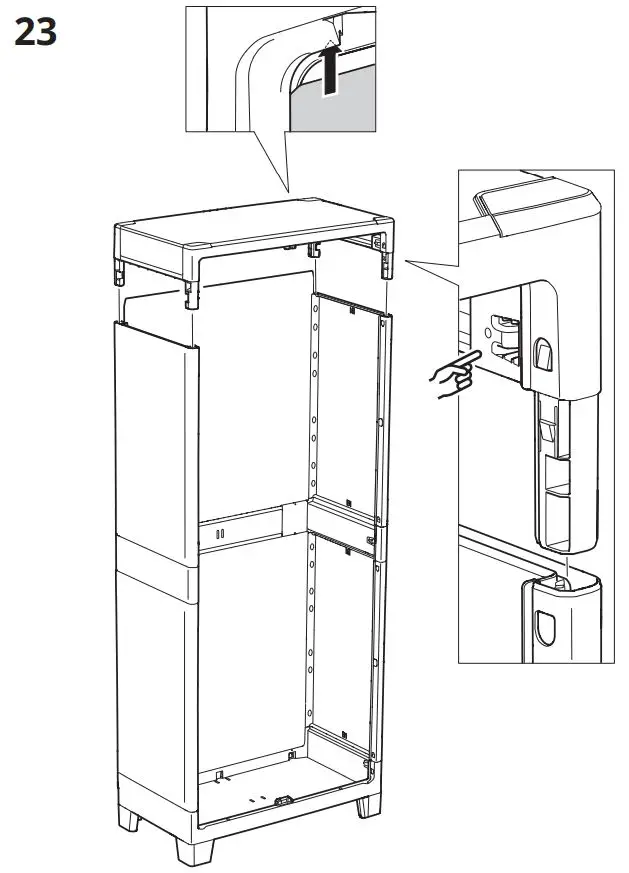 23