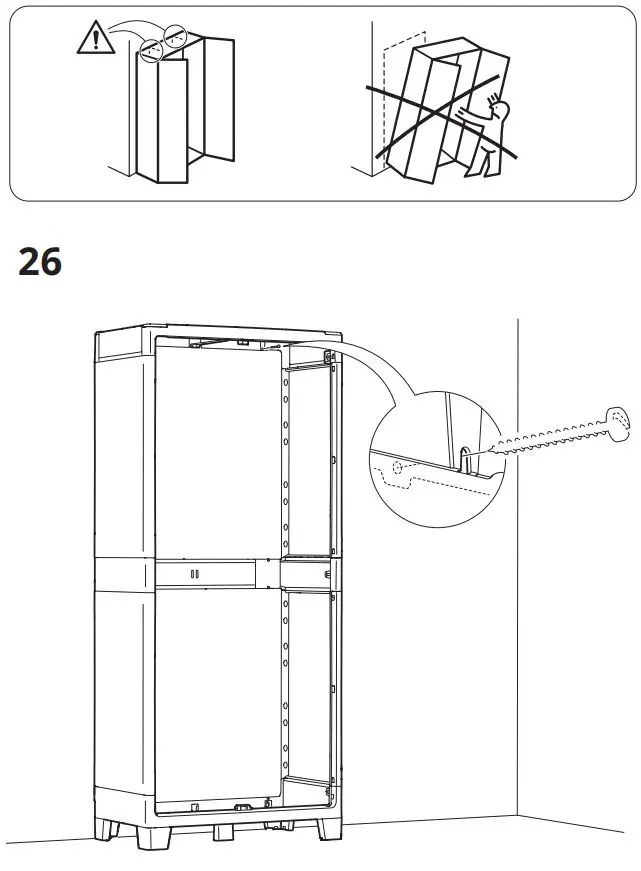 26