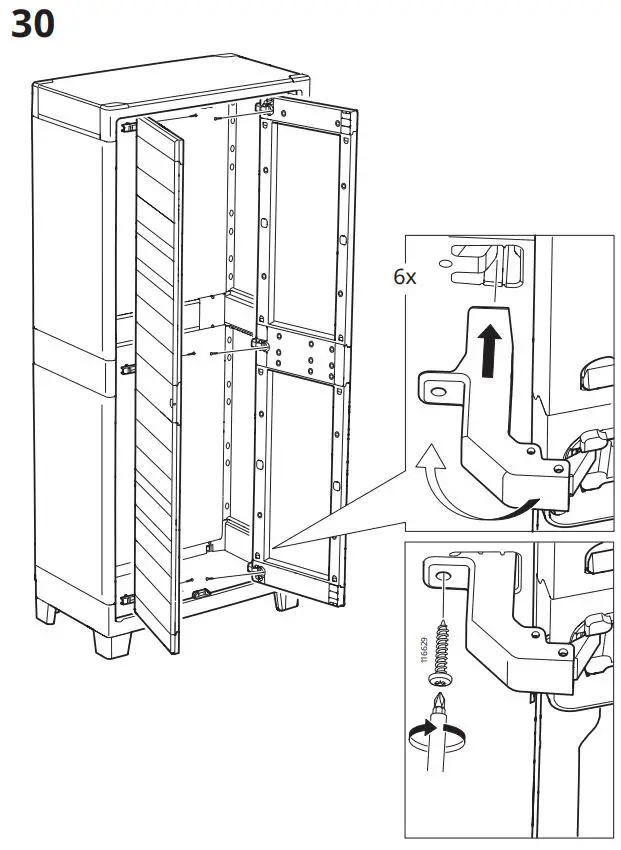 30

6x

116629