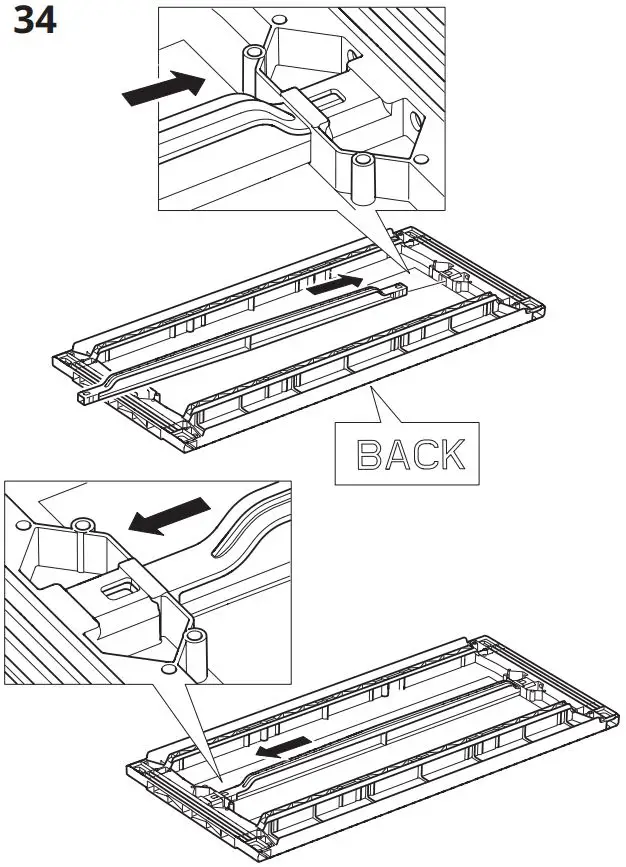 34

BACK