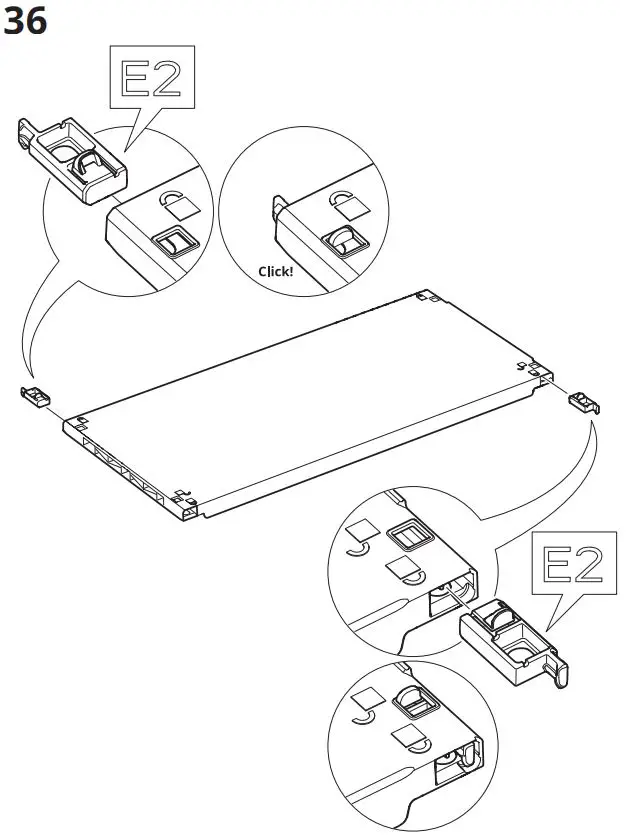 36

E2

Click!

E2