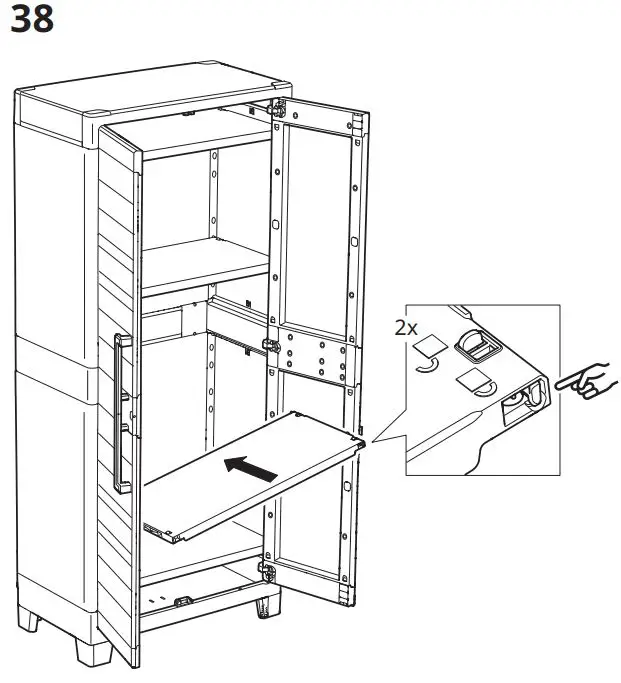 38

2x