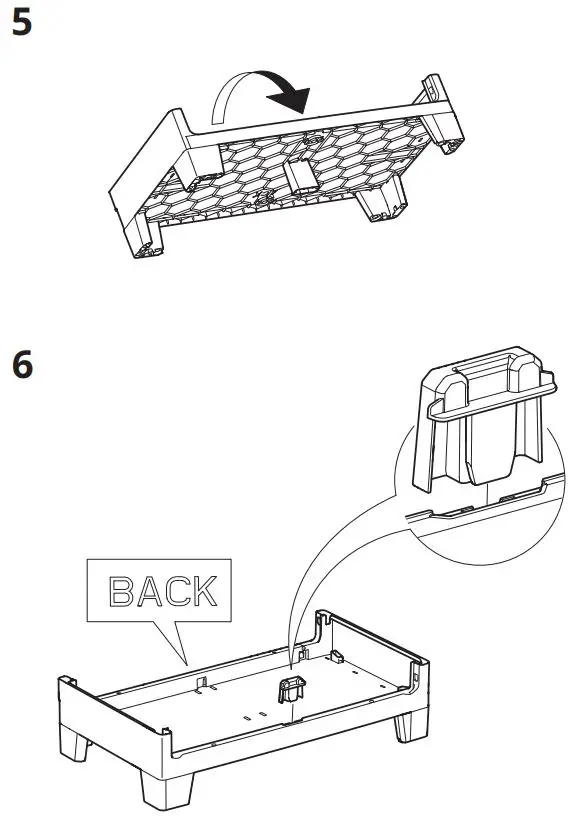 5

6

BACK