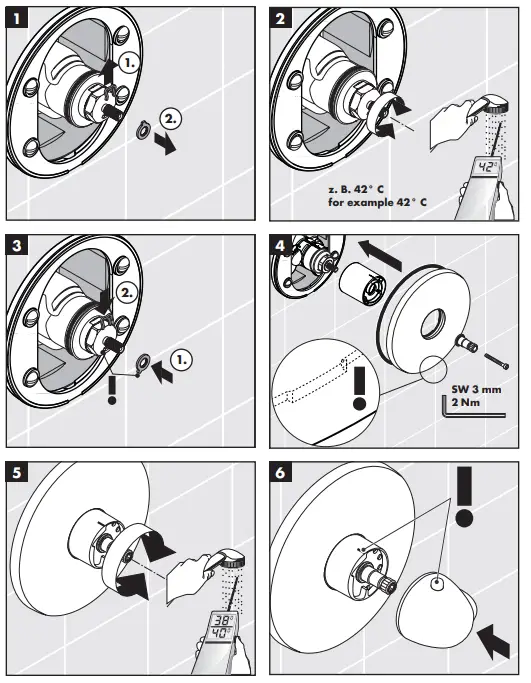 1

1.

2.

2

42°

z. B. 42° C
for example 42° C

3

2.

1.

4

SW 3 mm
2 Nm

5

38°
40°

6