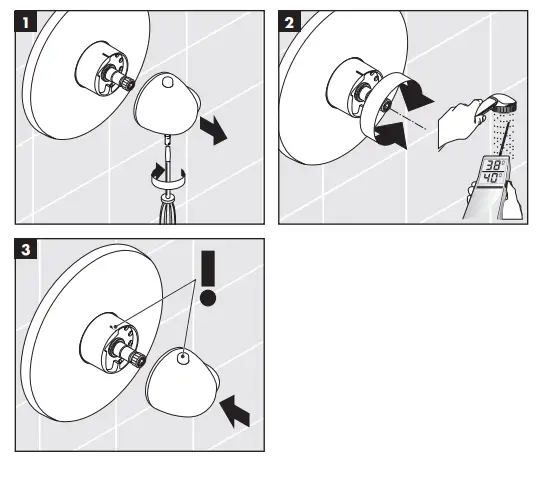 1

2

38°
40°

3

!