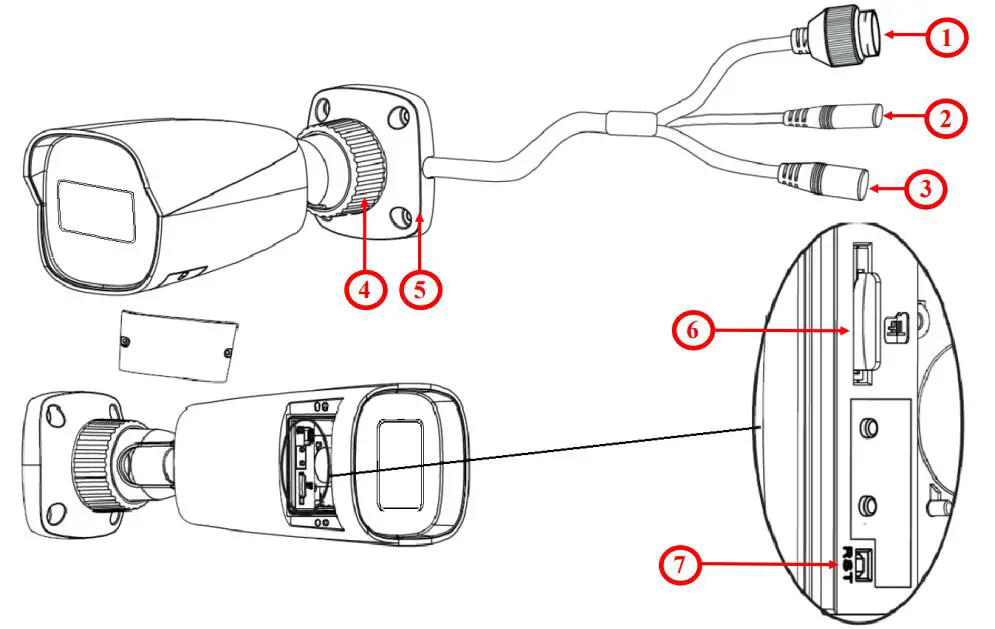 1
2
3
4
5
6
7
RST