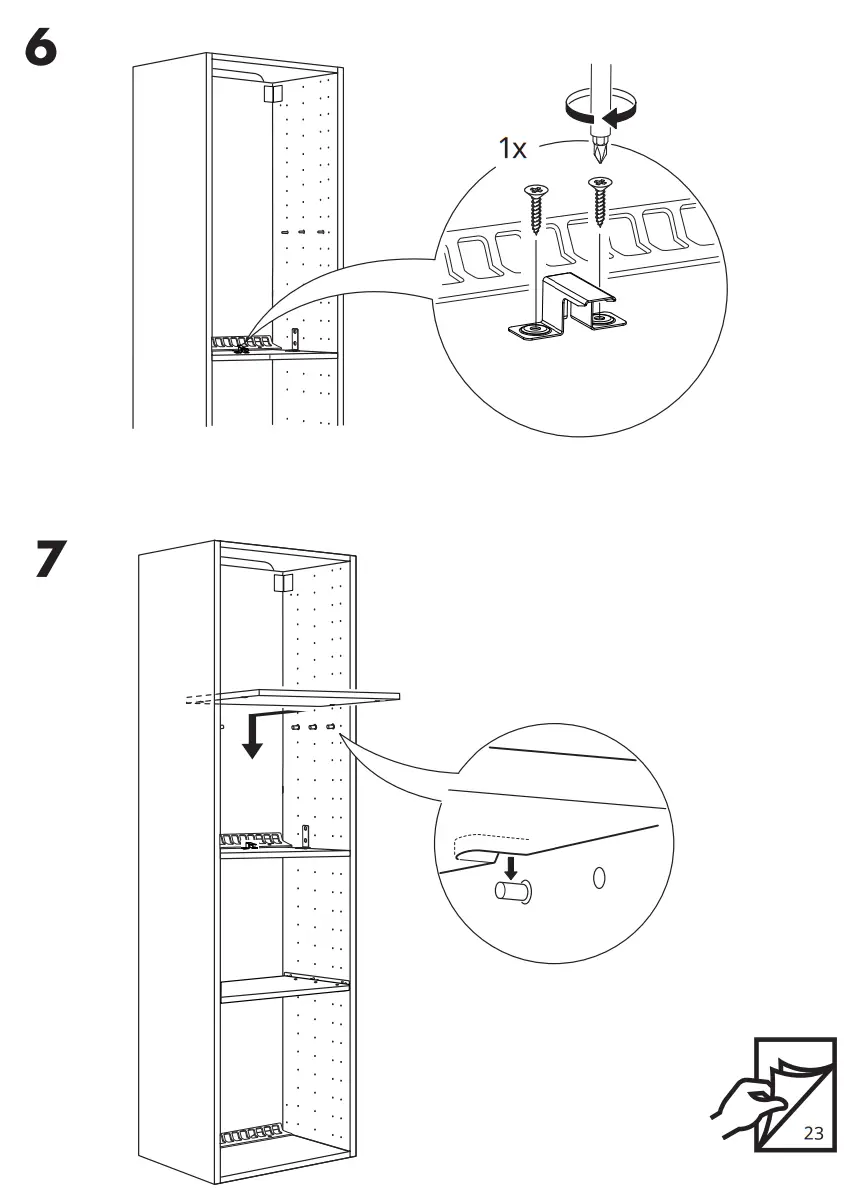 6

1x

7

23