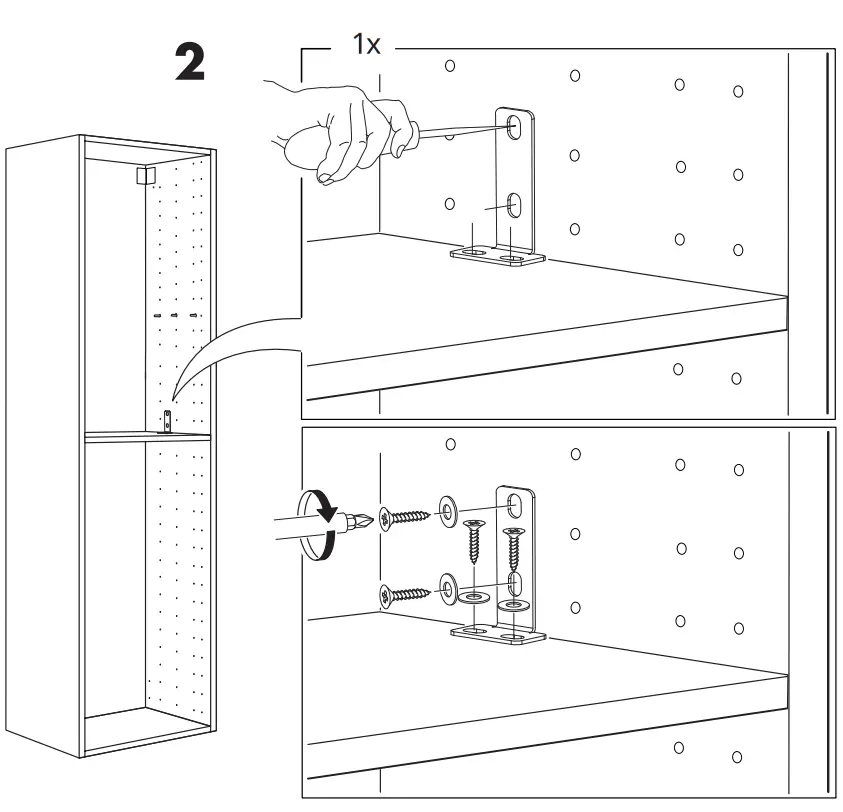 2

1x