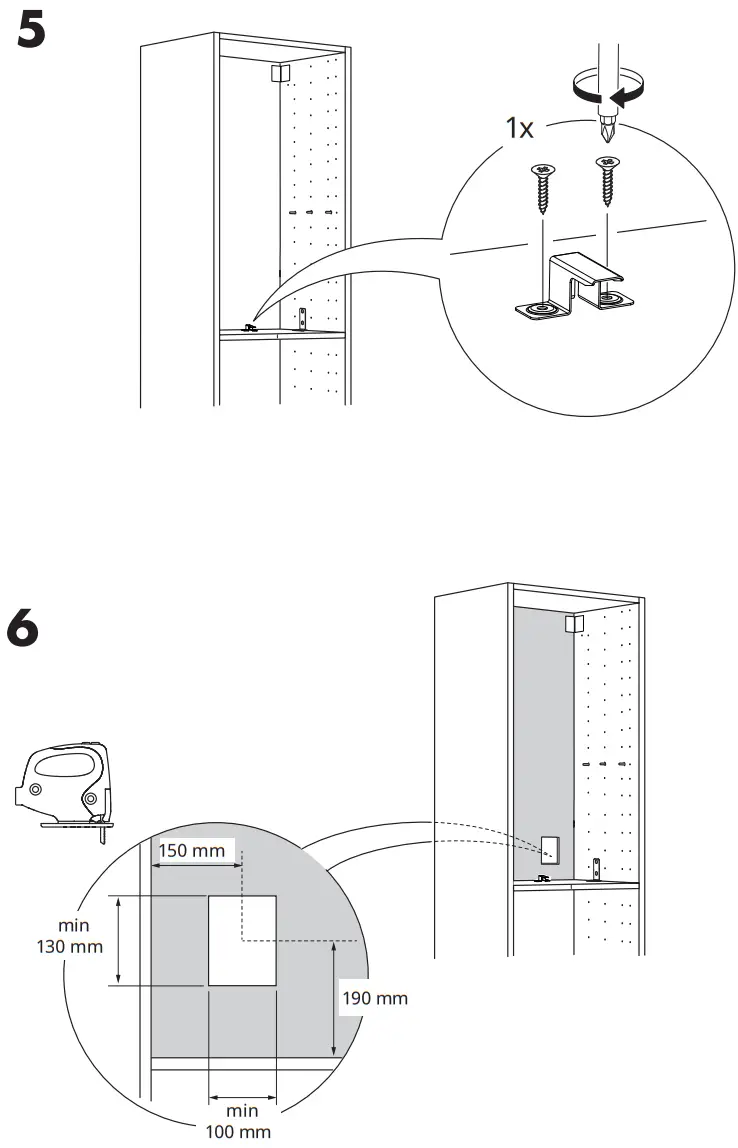 5

1x

6

150 mm

min
130 mm

190 mm

min
100 mm