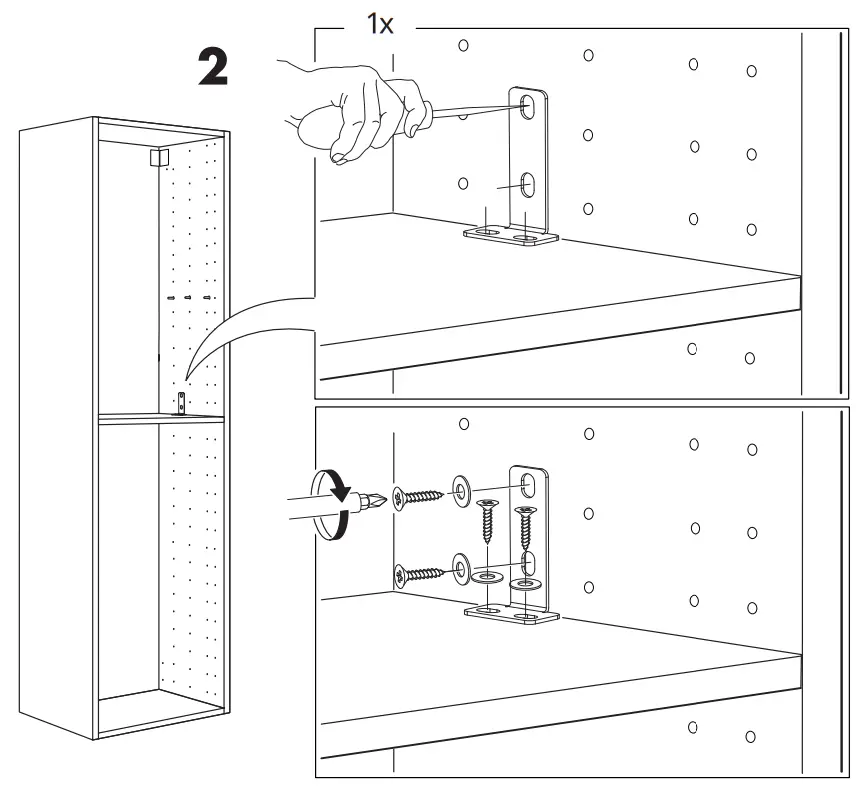 2

1x