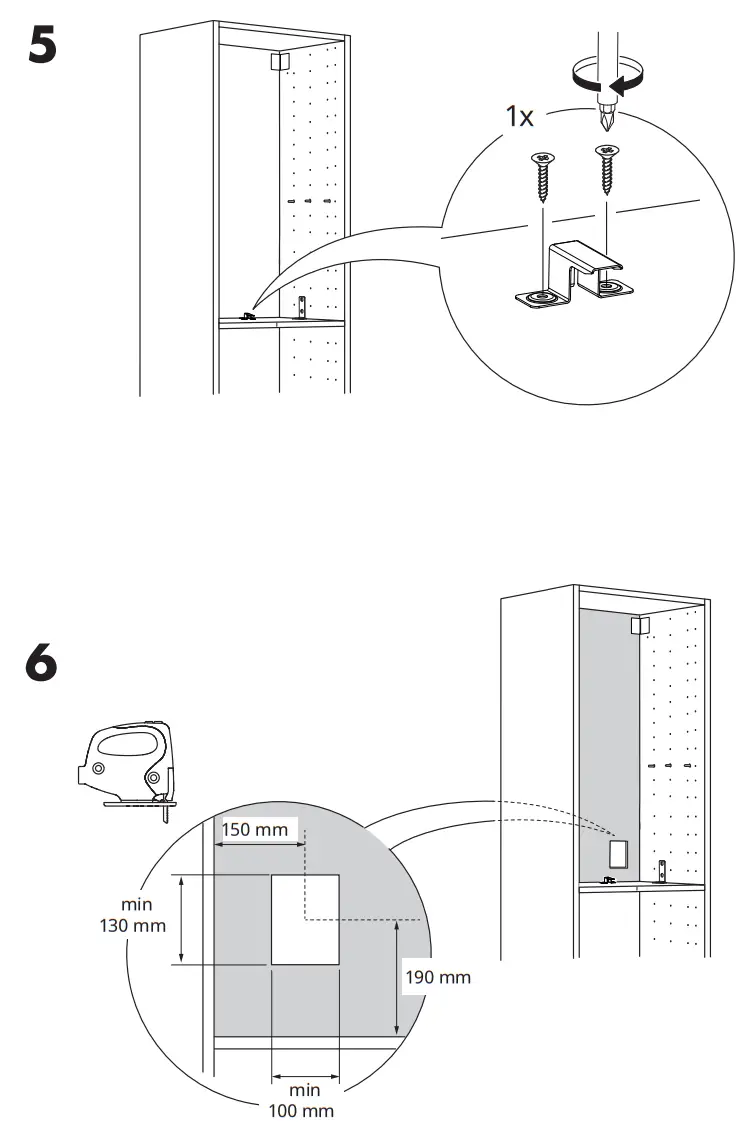 5

1x

6

150 mm

min
130 mm

190 mm

min
100 mm