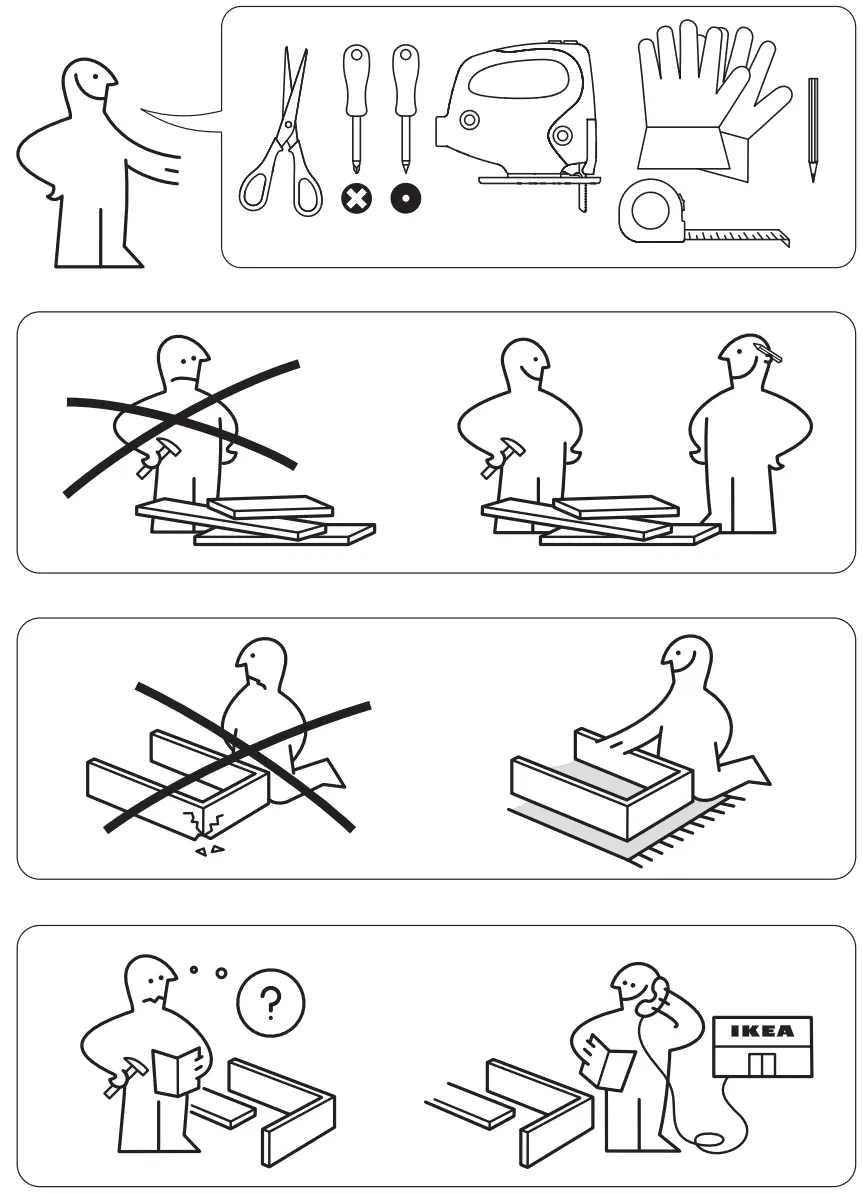 ?

IKEA