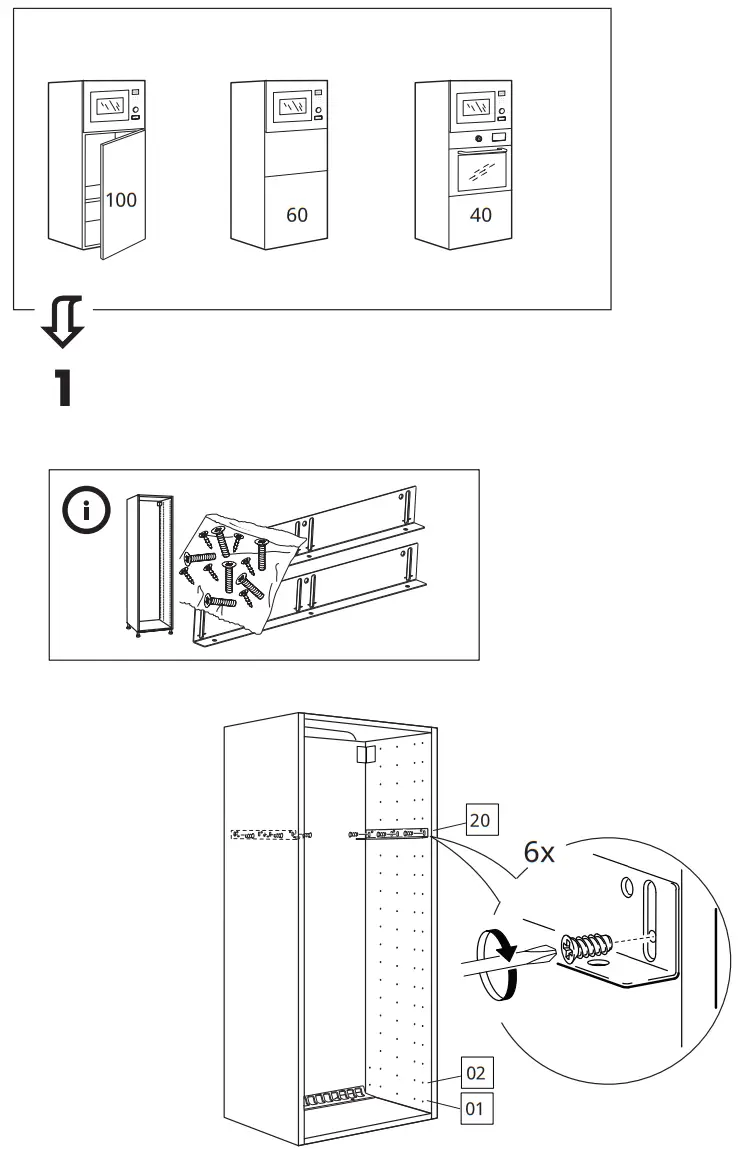 100

60

40

1

20

6x

02

01