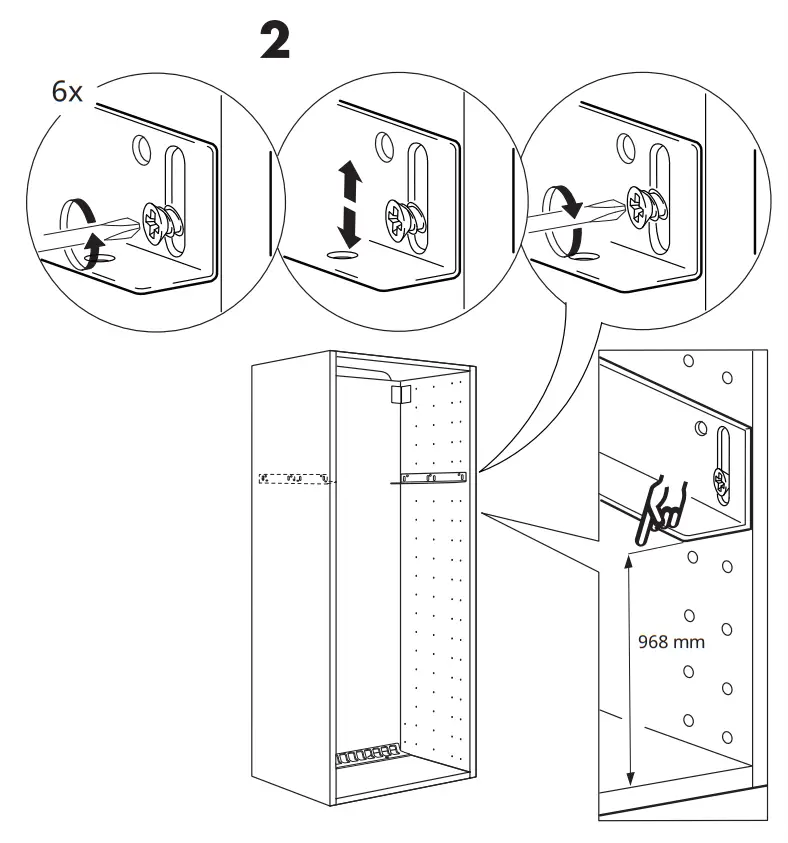 2

6x

968 mm