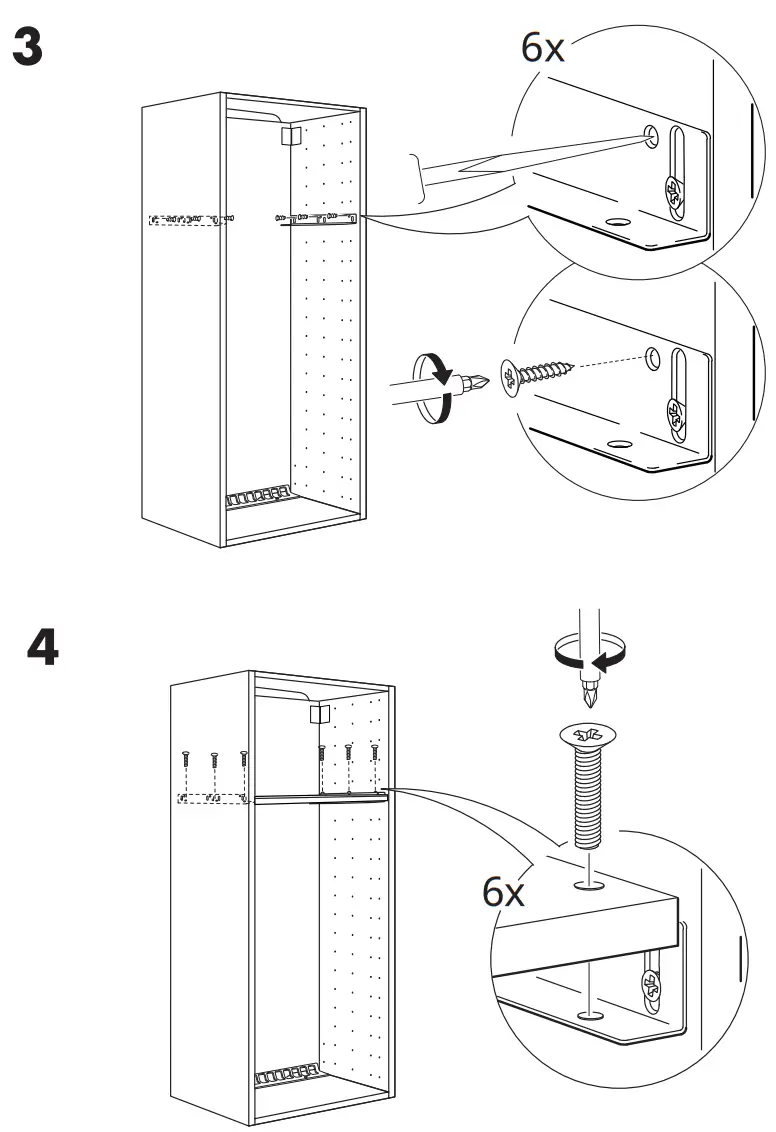 3

6x

4

6x