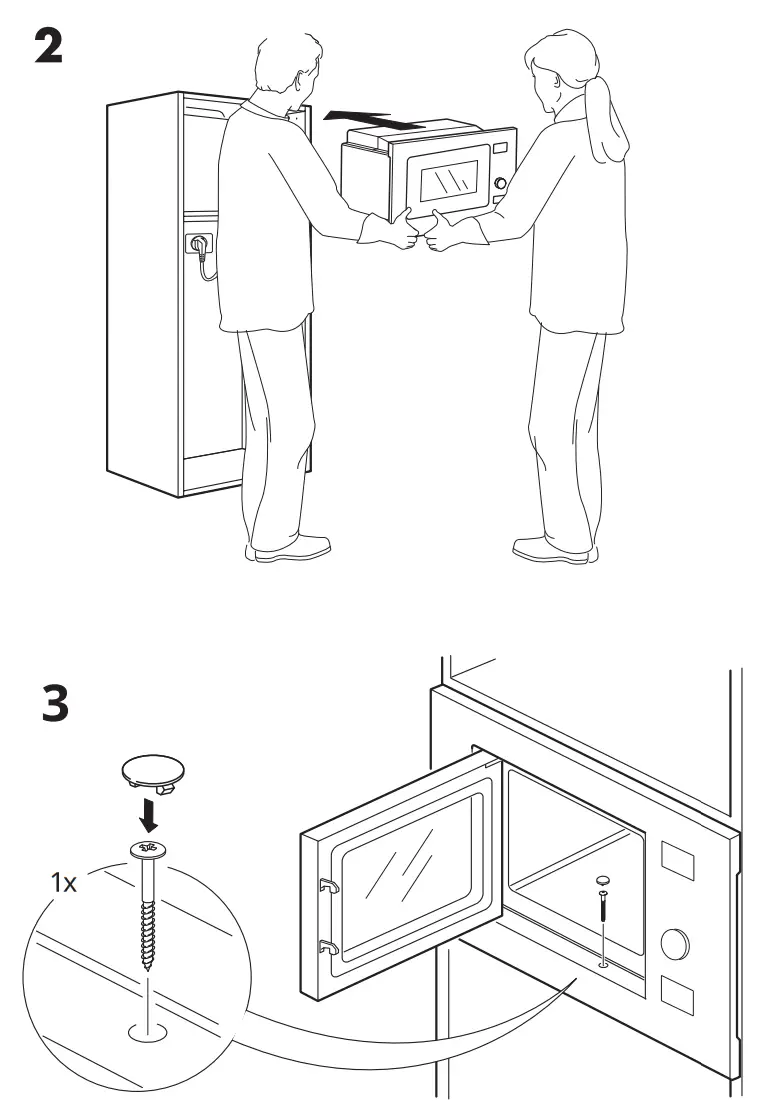 2

3

1x